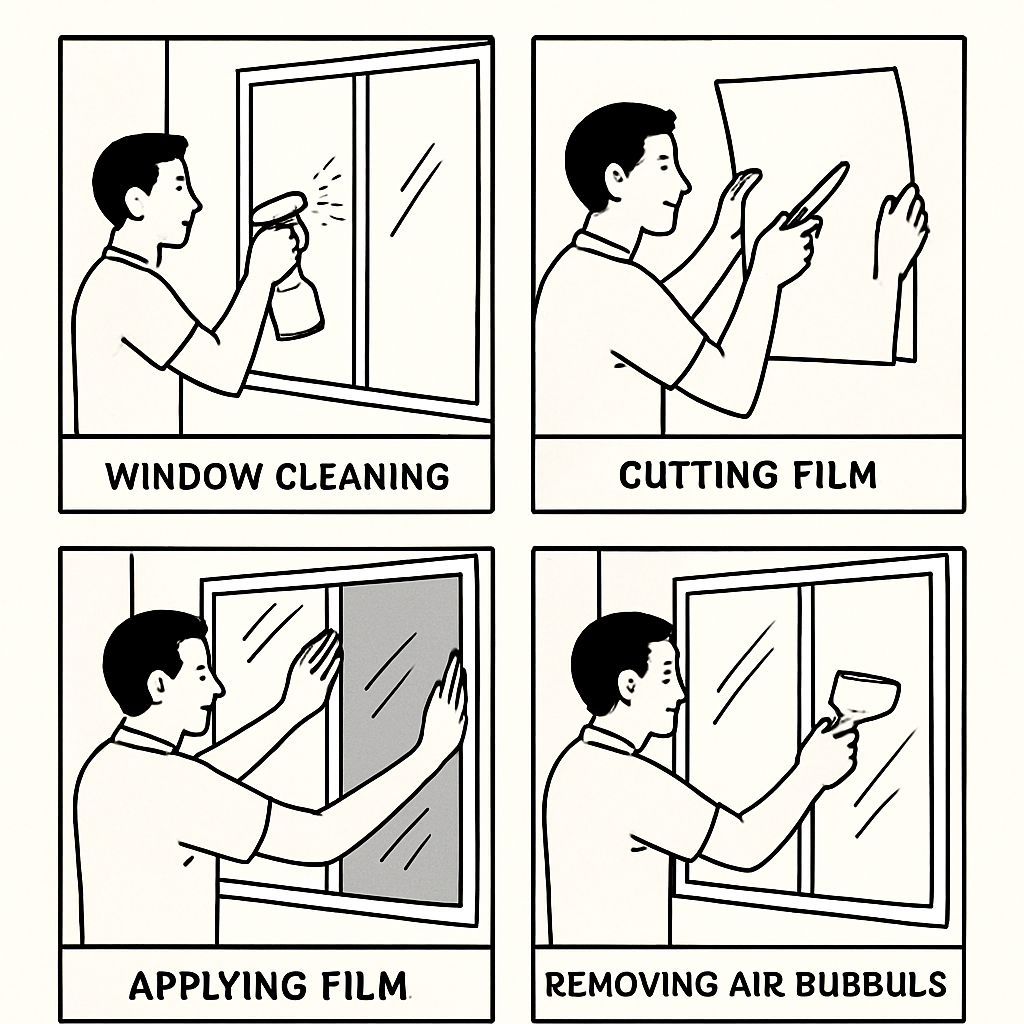 WINDOW CLEANING

CUTTING FILM

APPLYING FILM

REMOVING AIR BUBBULS